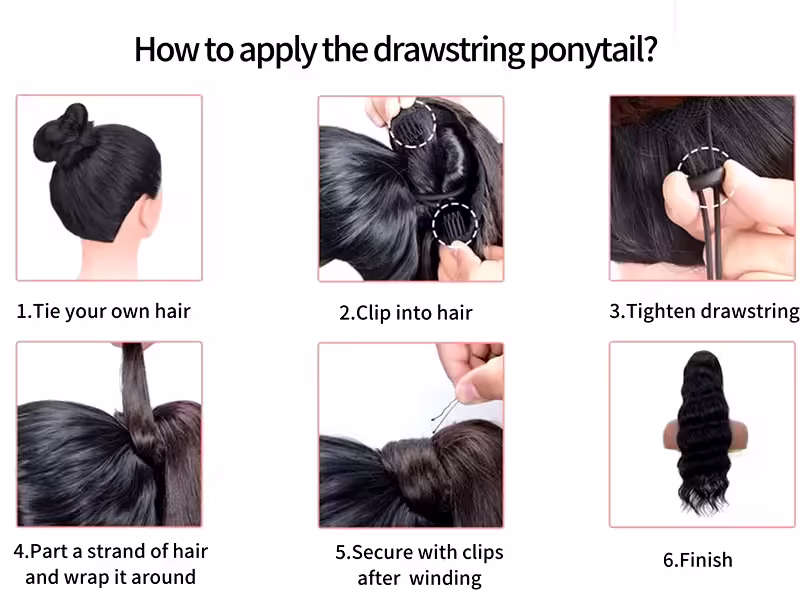 How to apply the drawstring ponytail?

1.Tie your own hair

2.Clip into hair

3.Tighten drawstring

4.Part a strand of hair and wrap it around

5.Secure with clips after winding

6.Finish